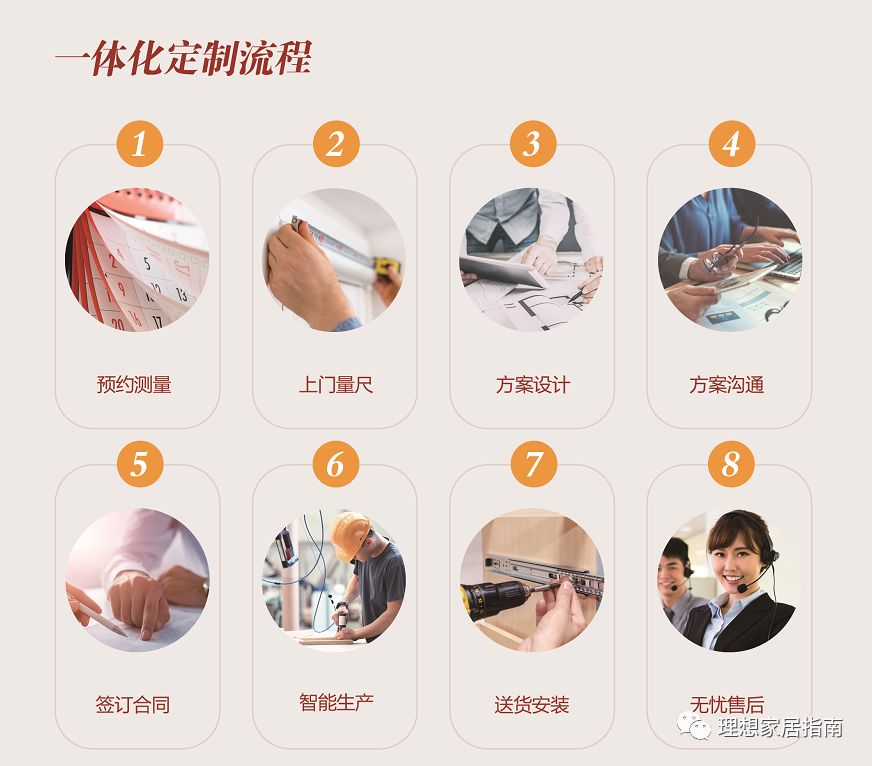 一体化定制流程

1
预约测量

2
上门量尺

3
方案设计

4
方案沟通

5
签订合同

6
智能生产

7
送货安装

8
无忧售后

理想家居指南