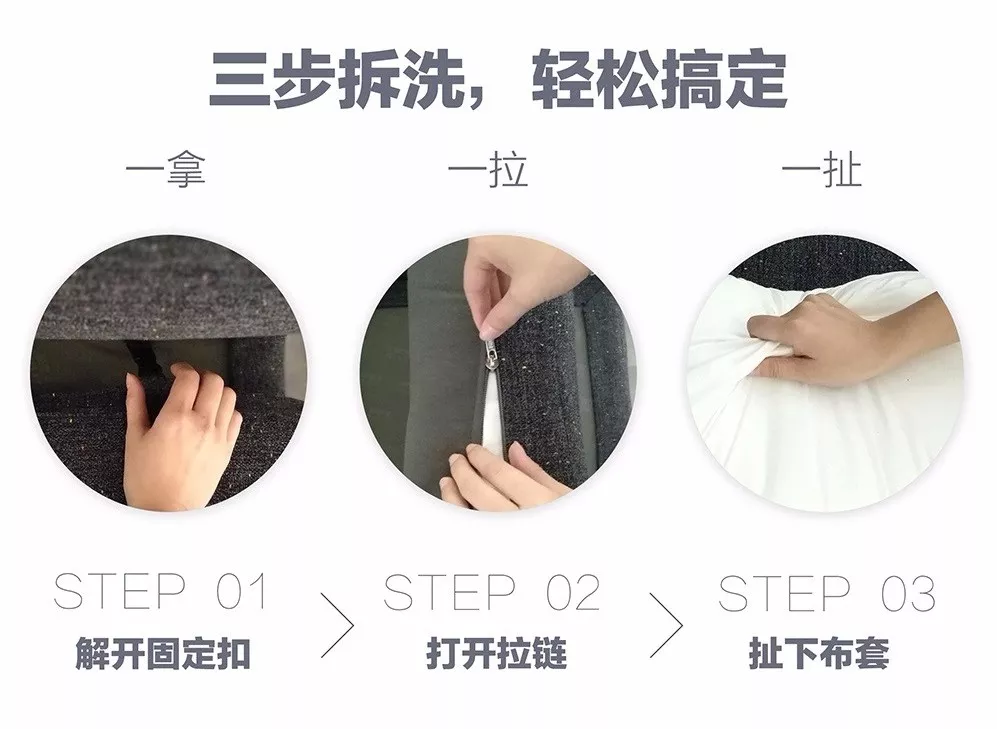 三步拆洗，轻松搞定

一拿

一拉

一扯

STEP 01
解开固定扣

STEP 02
打开拉链

STEP 03
扯下布套