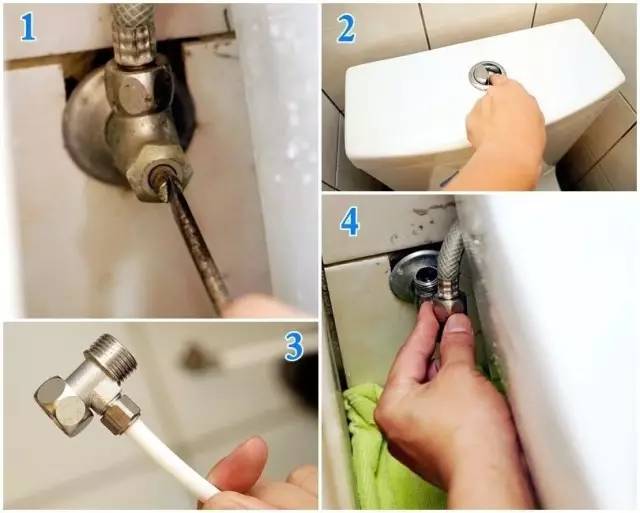 1
2
3
4