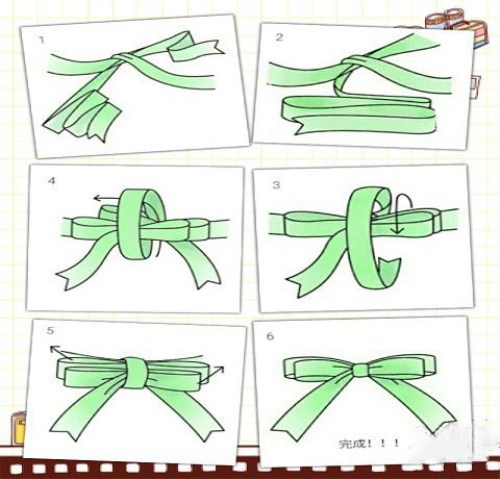 1

2

4

3

5

6

完成！！！